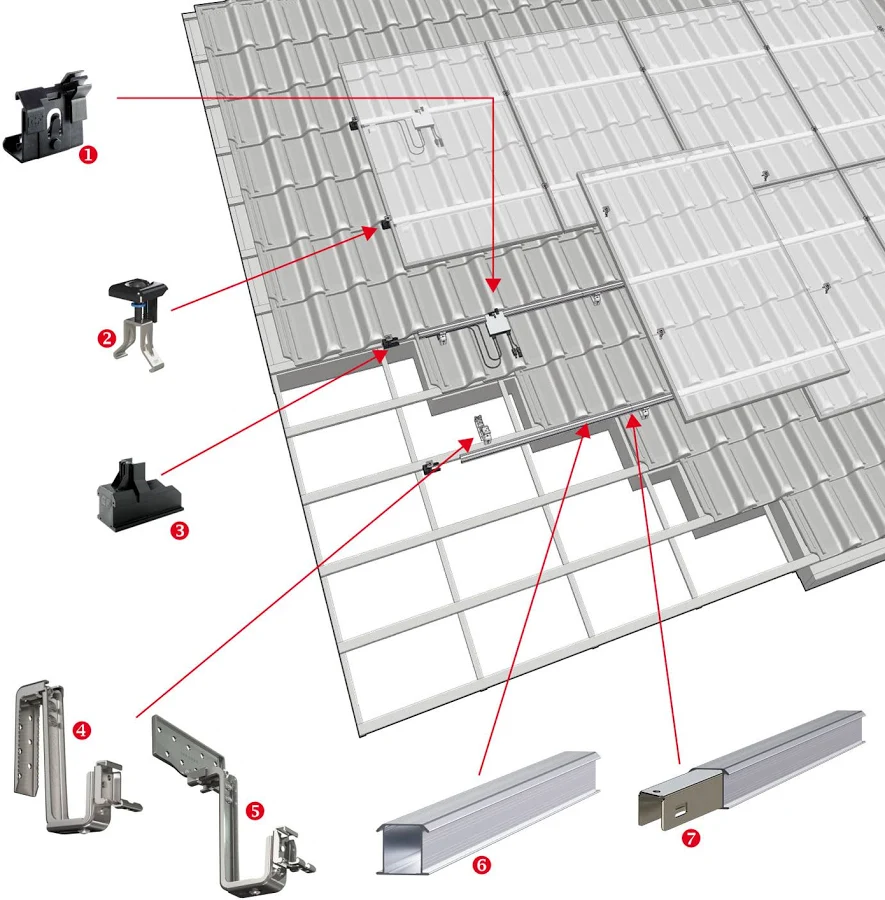 1
2
3
4
5
6
7